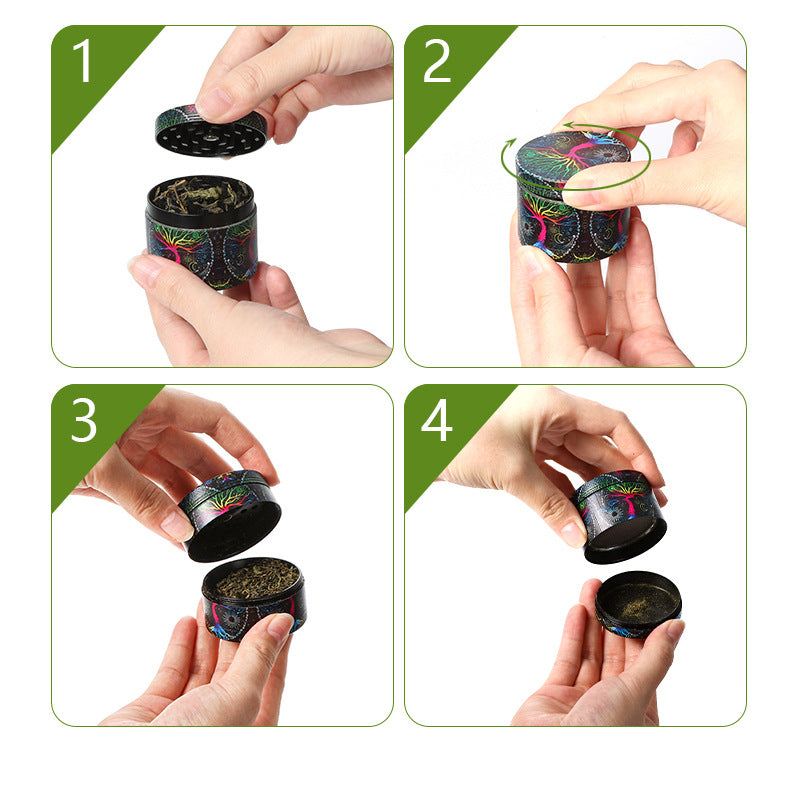 1

2

3

4